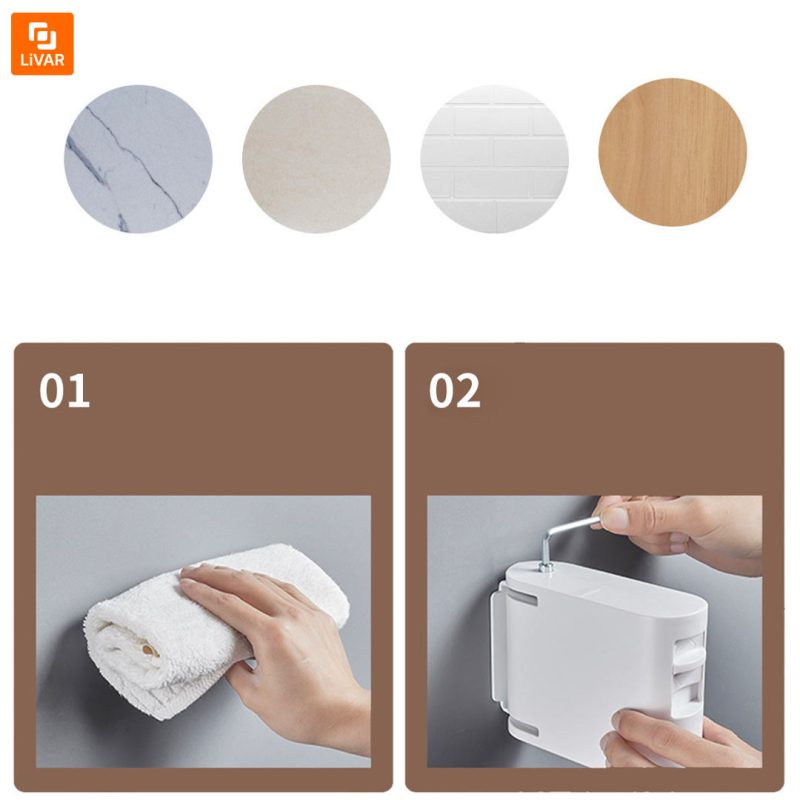 LiVAR

01

02