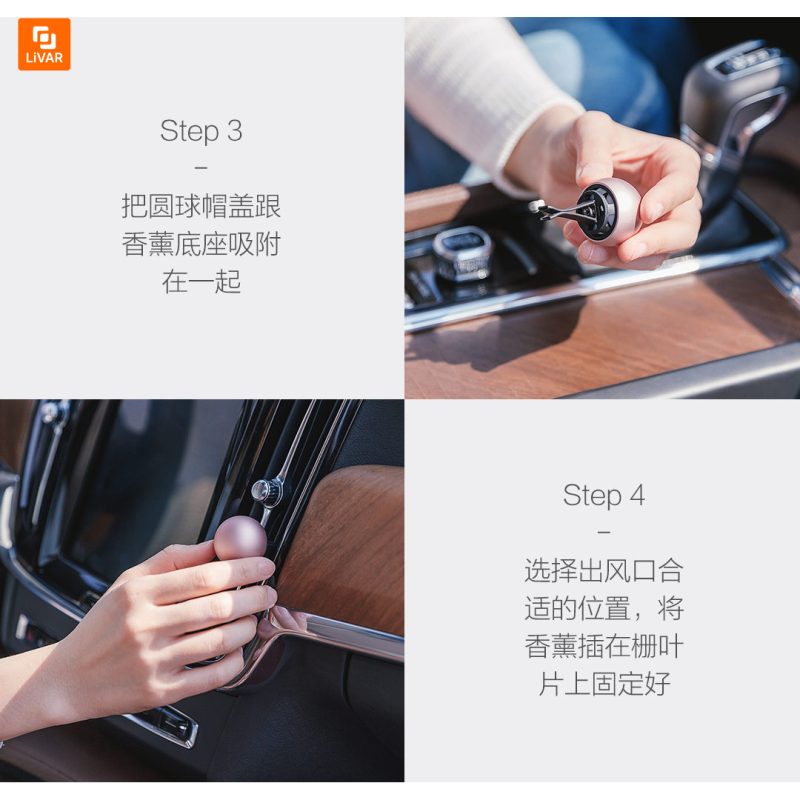 LiVAR

Step 3
–
把圆球帽盖跟香薰底座吸附在一起

Step 4
–
选择出风口合适的位置，将香薰插在栅叶片上固定好