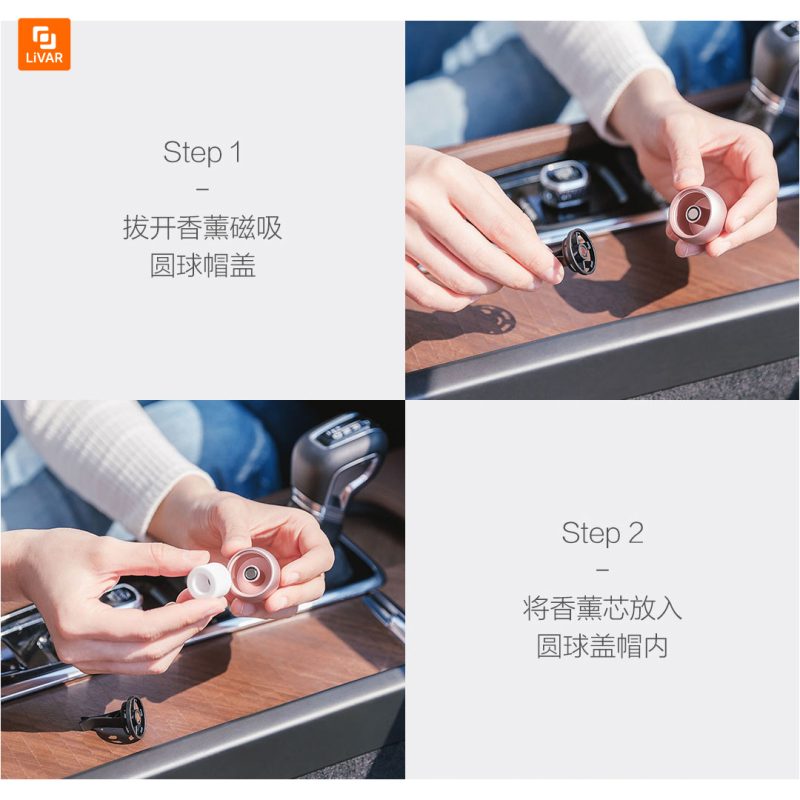 LiVAR

Step 1
–
拔开香薰磁吸
圆球帽盖

Step 2
–
将香薰芯放入
圆球盖帽内