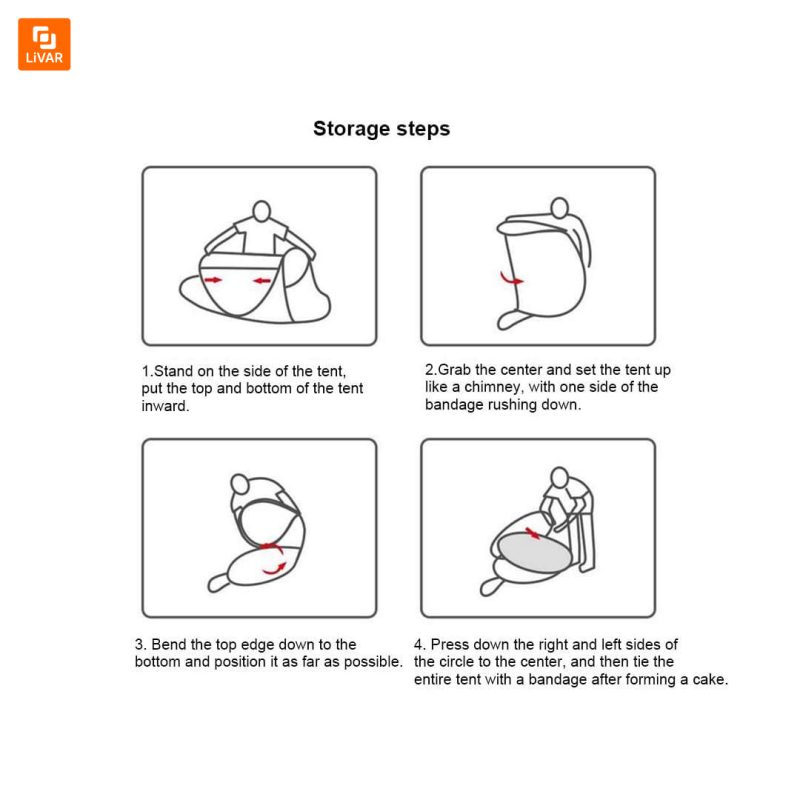 LiVAR

Storage steps

1.Stand on the side of the tent, put the top and bottom of the tent inward.

2.Grab the center and set the tent up like a chimney, with one side of the bandage rushing down.

3. Bend the top edge down to the bottom and position it as far as possible.

4. Press down the right and left sides of the circle to the center, and then tie the entire tent with a bandage after forming a cake.