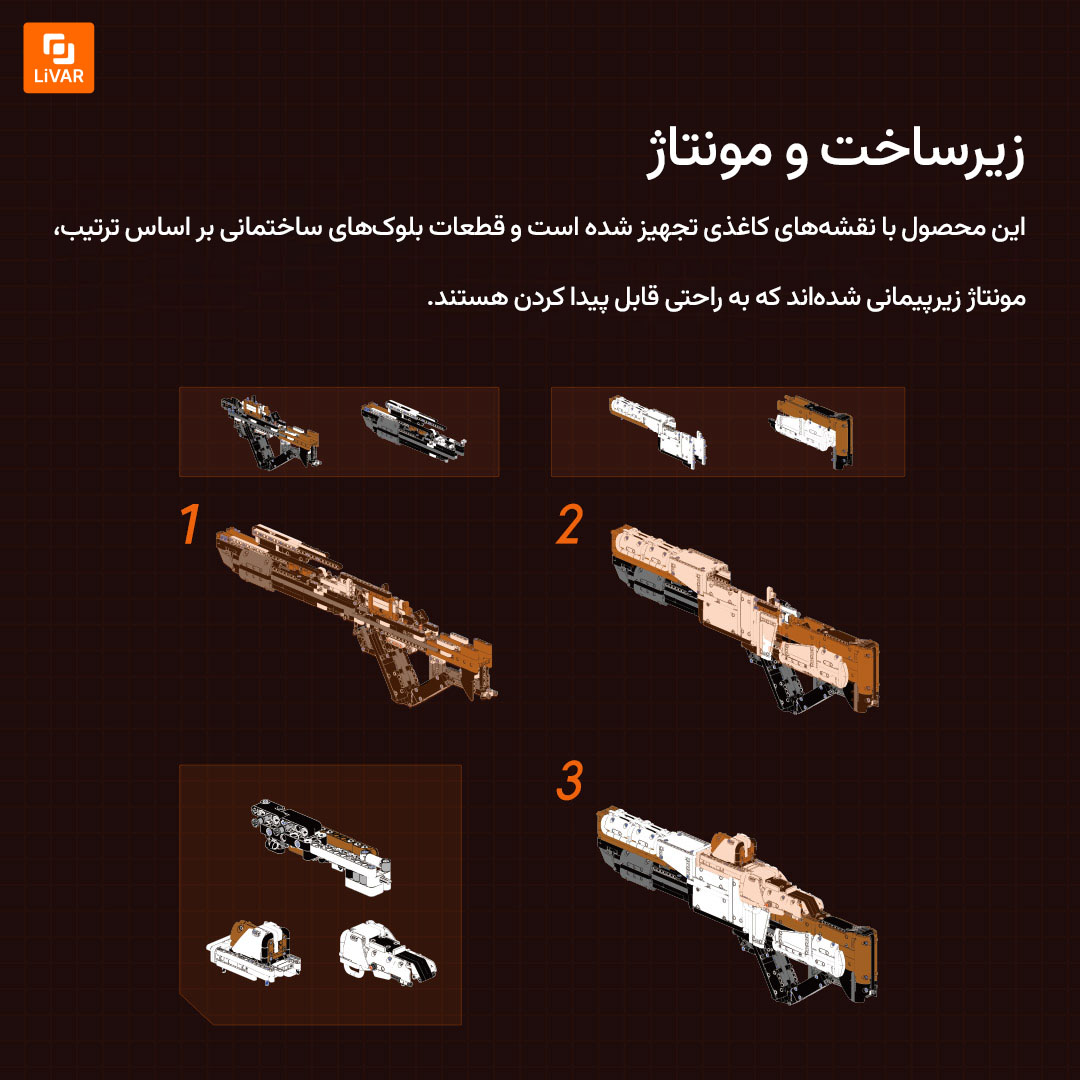 LiVAR

زیرساخت و مونتاژ

این محصول با نقشه‌های کاغذی تجهیز شده است و قطعات بلوک‌های ساختمانی بر اساس ترتیب، مونتاژ زیرپیمانی شده‌اند که به راحتی قابل پیدا کردن هستند.

1

2

3