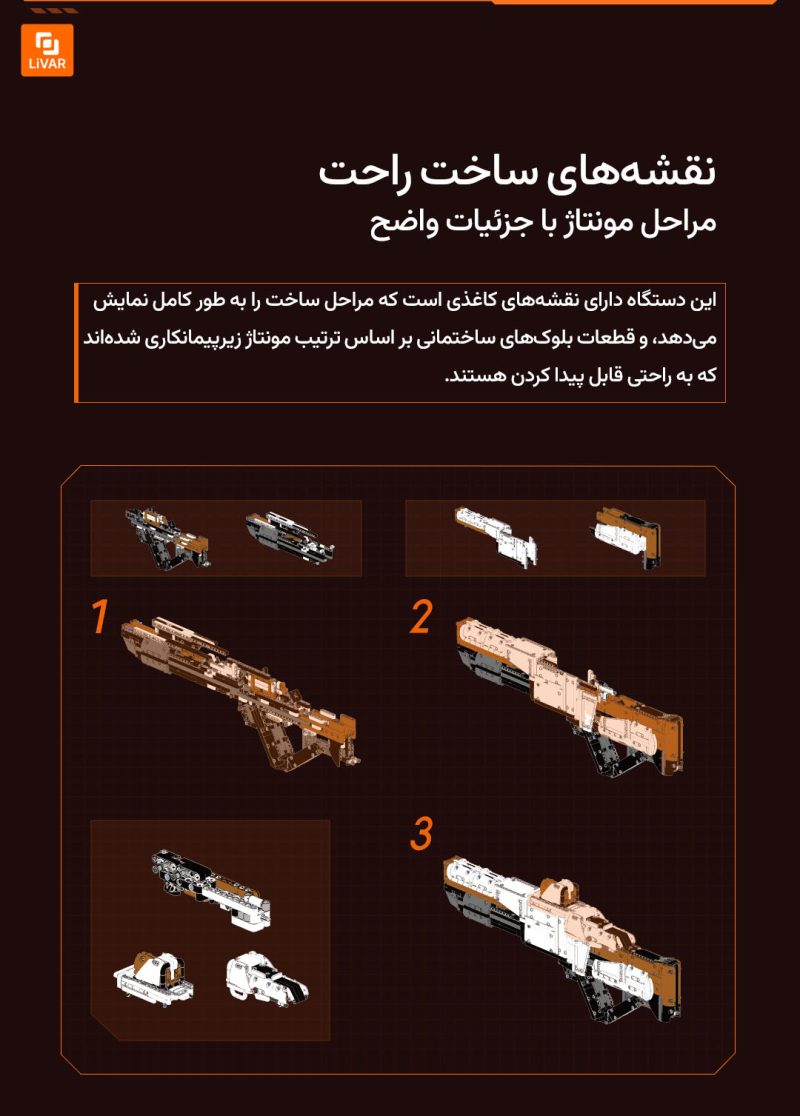 LiVAR

نقشه‌های ساخت راحت
مراحل مونتاژ با جزئیات واضح

این دستگاه دارای نقشه‌های کاغذی است که مراحل ساخت را به طور کامل نمایش می‌دهد، و قطعات بلوک‌های ساختمانی بر اساس ترتیب مونتاژ زیرپیمانکاری شده‌اند که به راحتی قابل پیدا کردن هستند.

1

2

3