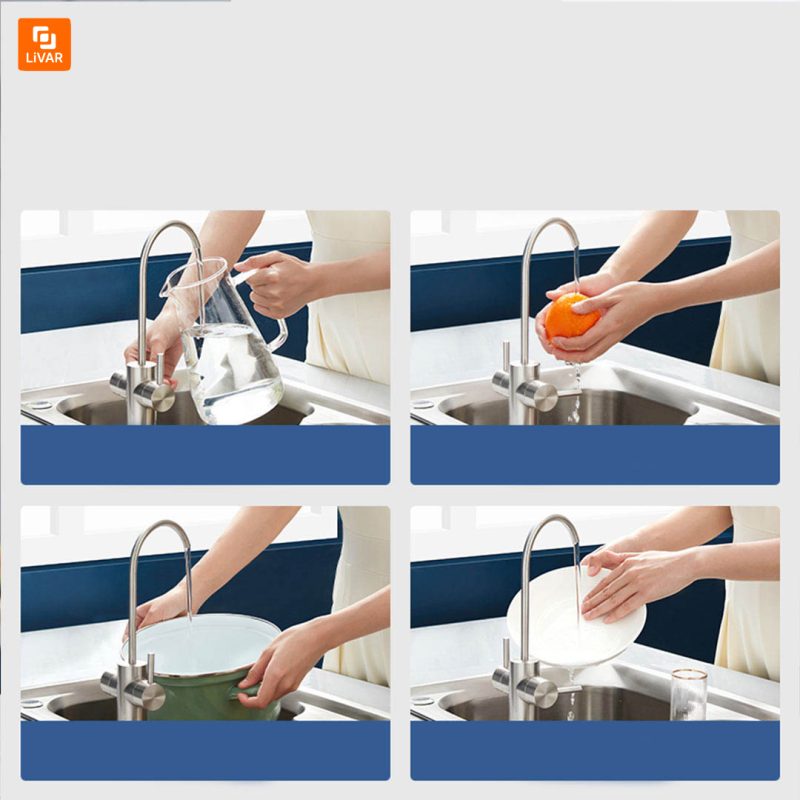 LiVAR